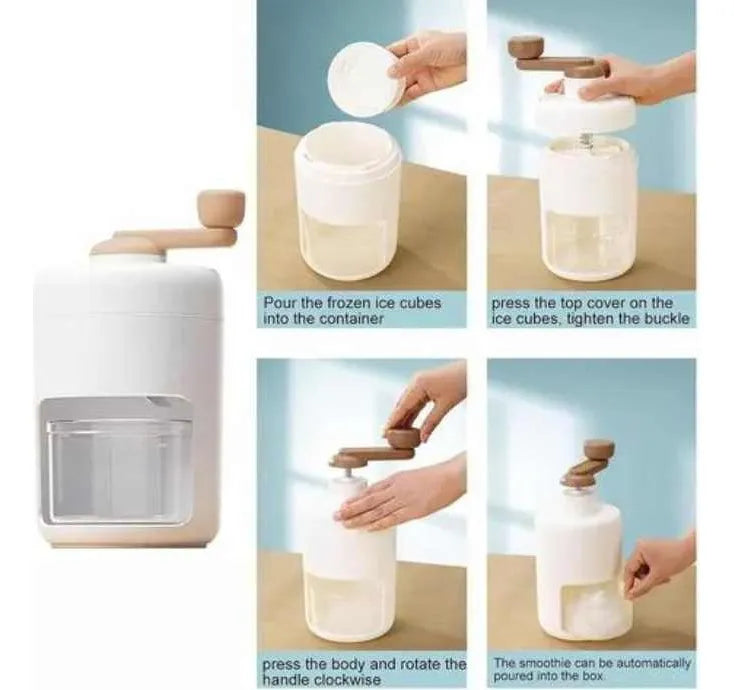 Pour the frozen ice cubes into the container

press the top cover on the ice cubes, tighten the buckle

press the body and rotate the handle clockwise

The smoothie can be automatically poured into the box.