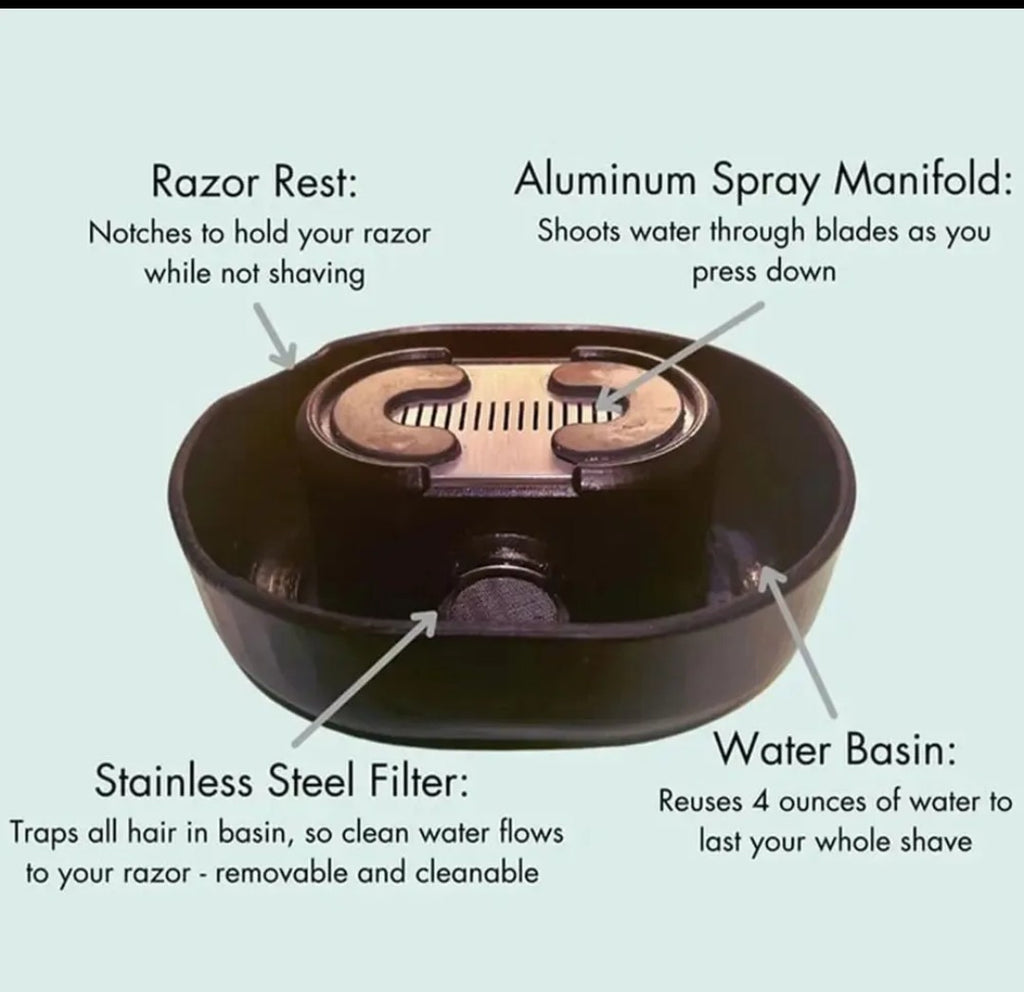 Razor Rest:
Notches to hold your razor while not shaving

Aluminum Spray Manifold:
Shoots water through blades as you press down

Stainless Steel Filter:
Traps all hair in basin, so clean water flows to your razor - removable and cleanable

Water Basin:
Reuses 4 ounces of water to last your whole shave