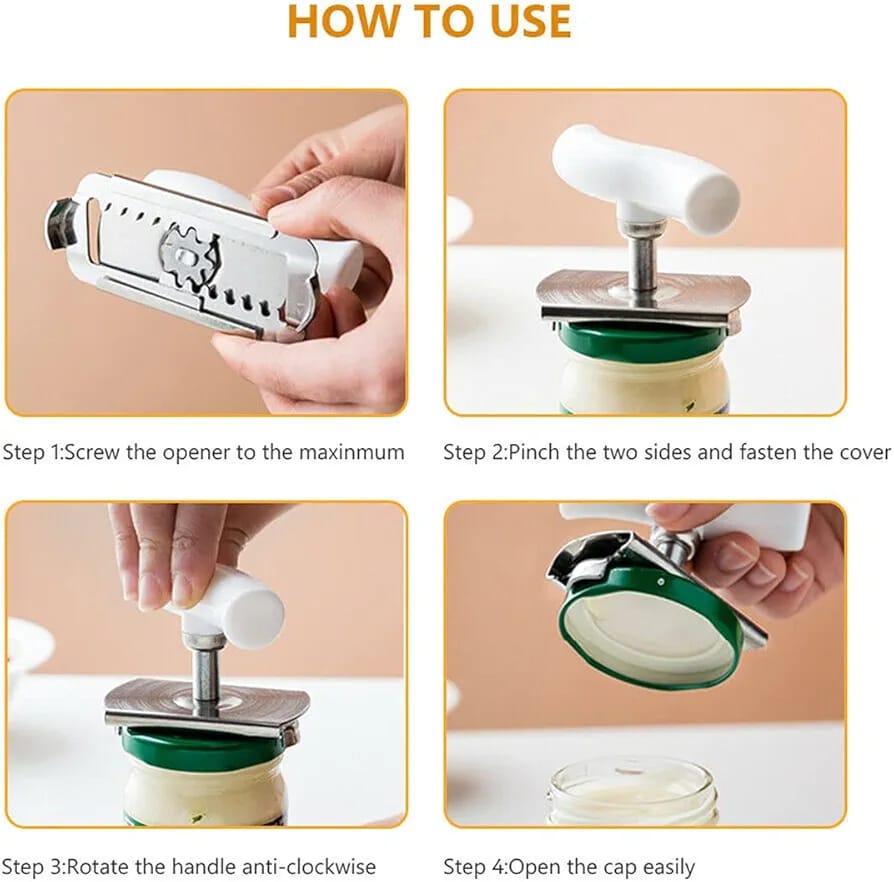 HOW TO USE

Step 1:Screw the opener to the maxinmum

Step 2:Pinch the two sides and fasten the cover

Step 3:Rotate the handle anti-clockwise

Step 4:Open the cap easily